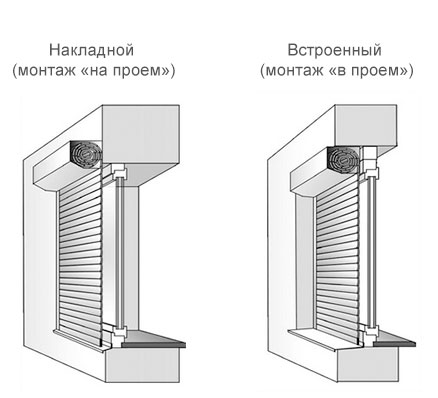 Накладной
(монтаж «на проем»)

Встроенный
(монтаж «в проем»)